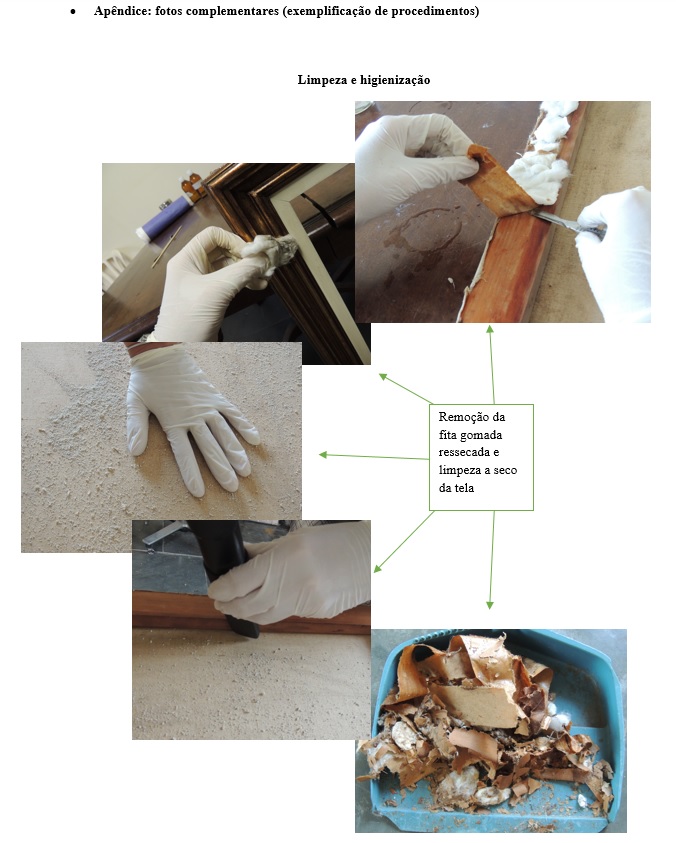 • Apêndice: fotos complementares (exemplificação de procedimentos)

Limpeza e higienização

Remoção da fita gomada ressecada e limpeza a seco da tela